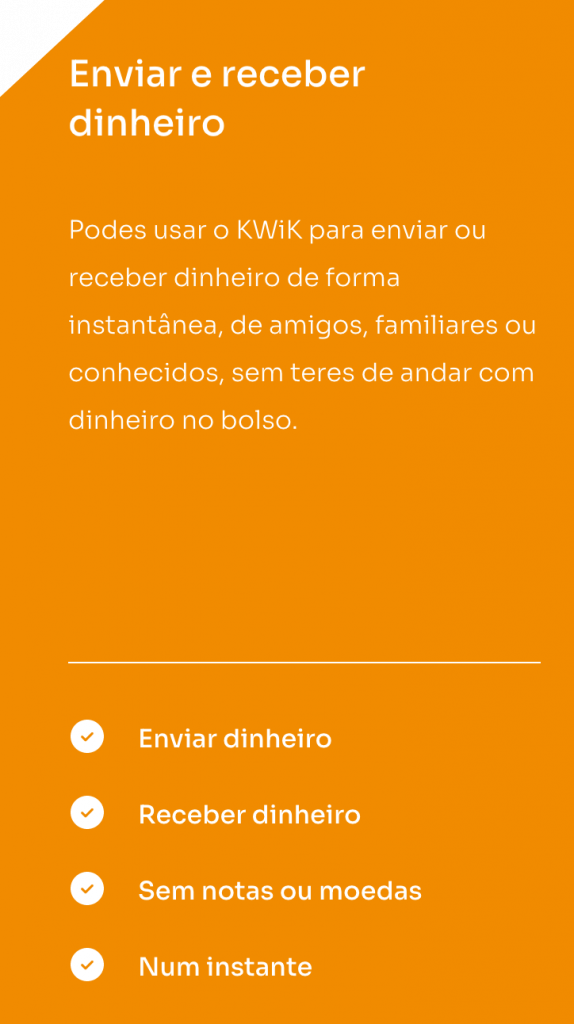 Enviar e receber dinheiro

Podes usar o KWiK para enviar ou receber dinheiro de forma instantânea, de amigos, familiares ou conhecidos, sem teres de andar com dinheiro no bolso.

✓ Enviar dinheiro

✓ Receber dinheiro

✓ Sem notas ou moedas

✓ Num instante